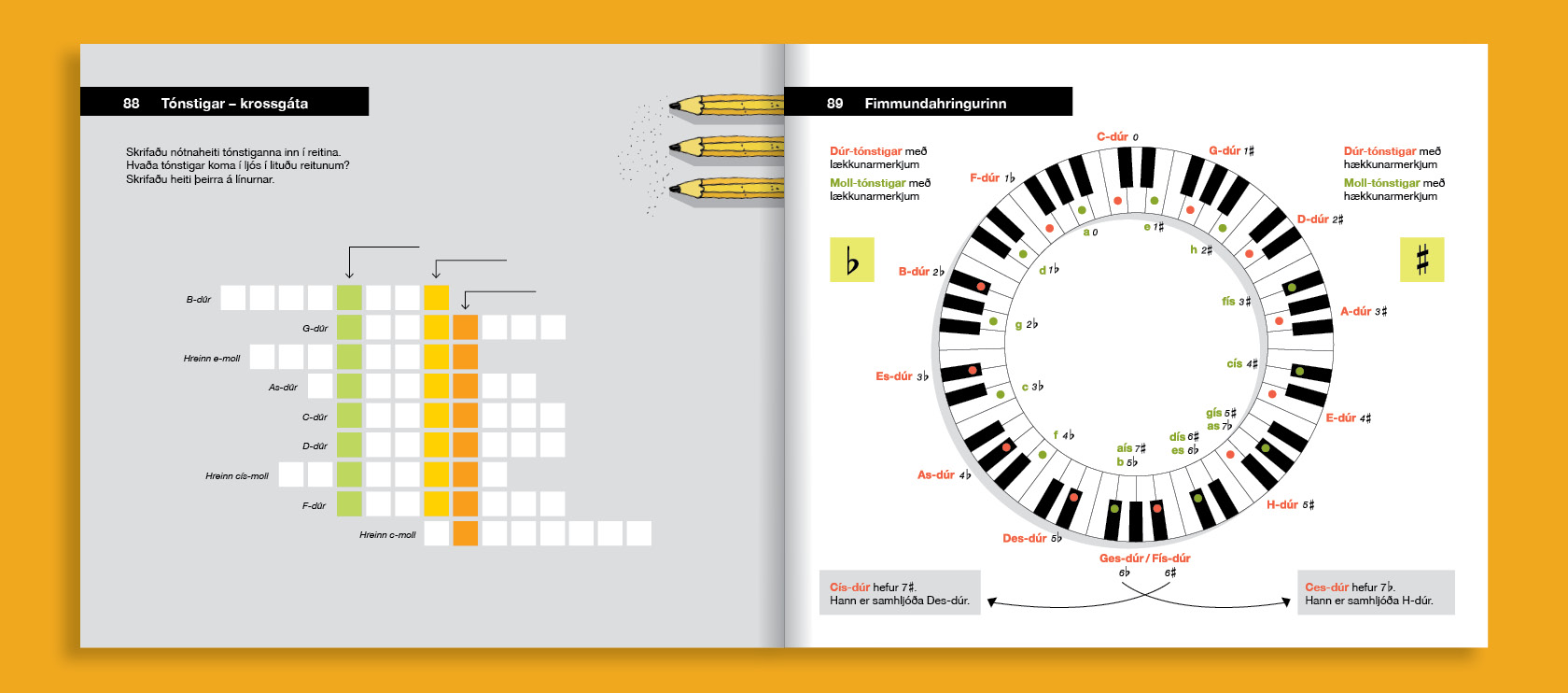 88 Tónstigar – krossgáta

Skrifaðu nótnaheiti tónstiganna inn í reitina.
Hvaða tónstigar koma í ljós í lituðu reitunum?
Skrifaðu heiti þeirra á línurnar.

B-dúr
G-dúr
Hreinn e-moll
As-dúr
C-dúr
D-dúr
Hreinn cís-moll
F-dúr
Hreinn c-moll

89 Fimmundahringurinn

Dúr-tónstigar með lækkunarmerkjum

Moll-tónstigar með lækkunarmerkjum

Dúr-tónstigar með hækkunarmerkjum

Moll-tónstigar með hækkunarmerkjum

♭

♯

C-dúr 0
G-dúr 1♯
D-dúr 2♯
A-dúr 3♯
E-dúr 4♯
H-dúr 5♯
Ges-dúr / Fís-dúr
6♭ 6♯
Des-dúr 5♭
As-dúr 4♭
Es-dúr 3♭
B-dúr 2♭
F-dúr 1♭

a 0
e 1♯
h 2♯
fís 3♯
cís 4♯
gís 5♯
as 7♭
dís 6♯
es 6♭
aís 7♯
b 5♭
f 4♭
c 3♭
g 2♭
d 1♭

Cís-dúr hefur 7♯.
Hann er samhljóða Des-dúr.

Ces-dúr hefur 7♭.
Hann er samhljóða H-dúr.