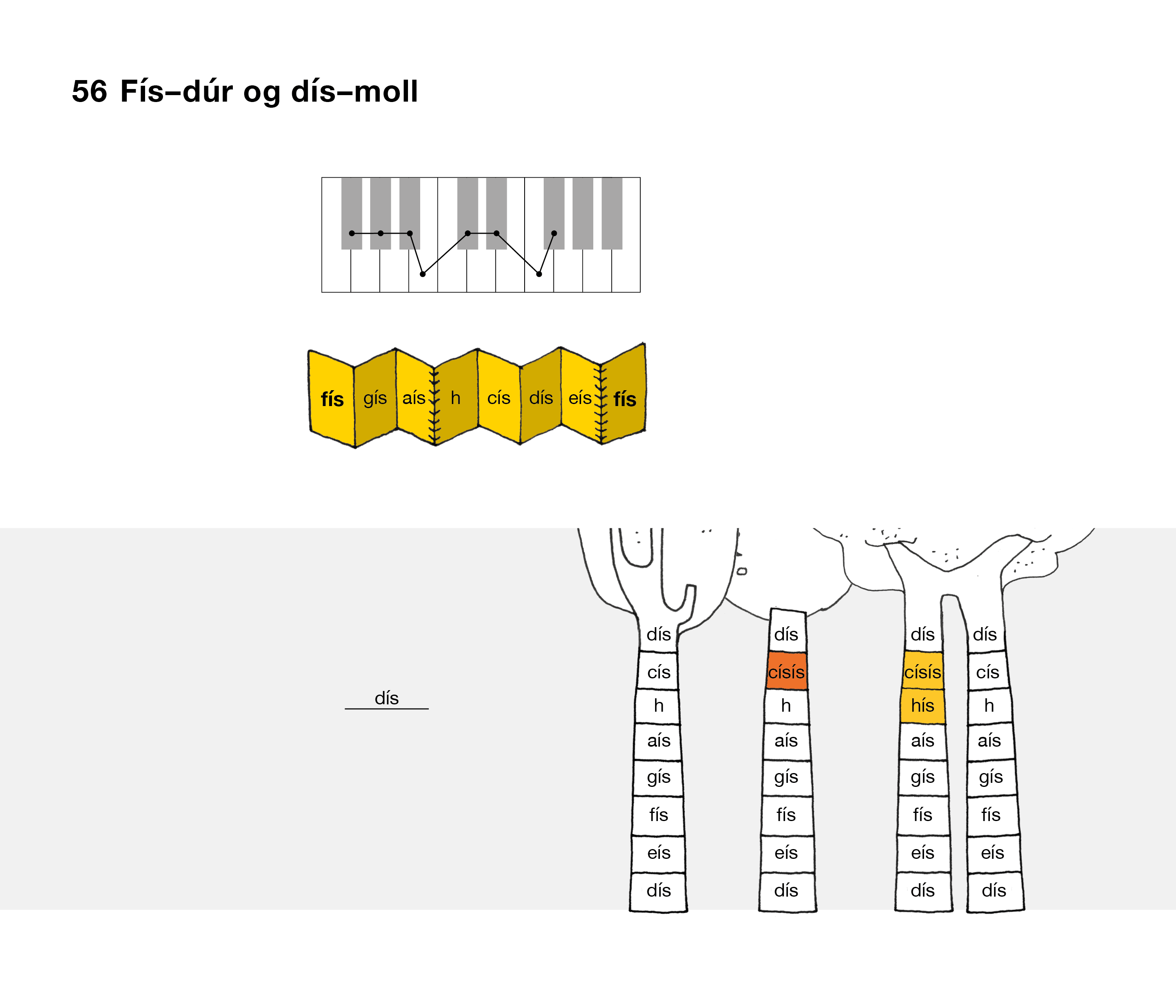 56 Fís–dúr og dís–moll

fís gís aís h cís dís eís fís

dís

dís
cís
h
aís
gís
fís
eís
dís

dís
císís
h
aís
gís
fís
eís
dís

dís
císís
hís
aís
gís
fís
eís
dís

dís
cís
h
aís
gís
fís
eís
dís